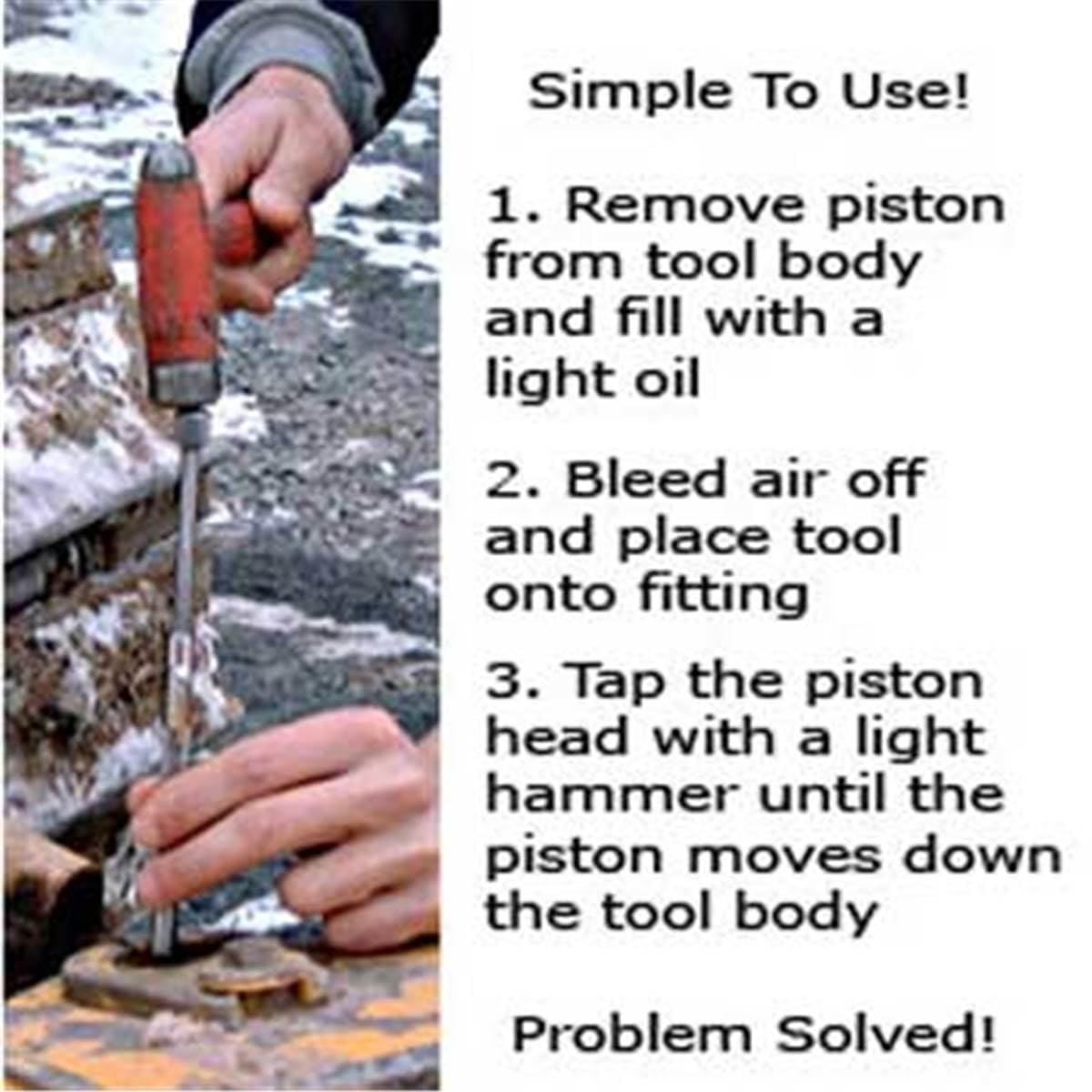 Simple To Use!

1. Remove piston from tool body and fill with a light oil

2. Bleed air off and place tool onto fitting

3. Tap the piston head with a light hammer until the piston moves down the tool body

Problem Solved!